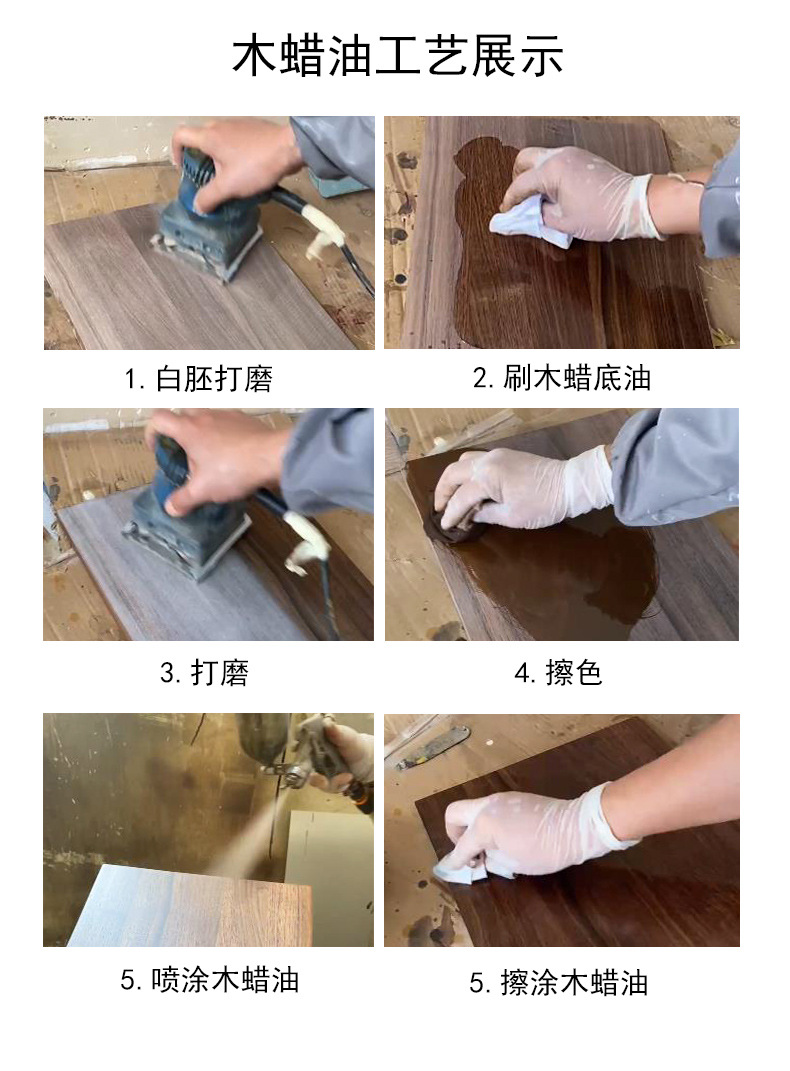 木蜡油工艺展示

1. 白胚打磨

2. 刷木蜡底油

3. 打磨

4. 擦色

5. 喷涂木蜡油

5. 擦涂木蜡油